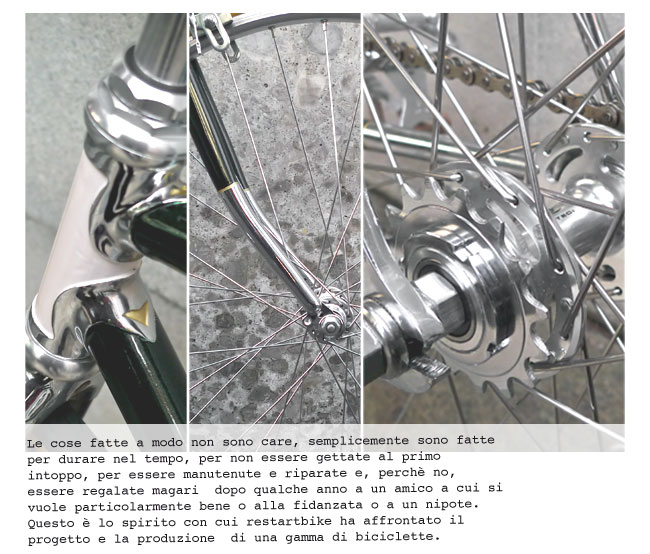 Le cose fatte a modo non sono care, semplicemente sono fatte per durare nel tempo, per non essere gettate al primo intoppo, per essere manutenute e riparate e, perchè no, essere regalate magari dopo qualche anno a un amico a cui si vuole particolarmente bene o alla fidanzata o a un nipote. Questo è lo spirito con cui restartbike ha affrontato il progetto e la produzione di una gamma di biciclette.